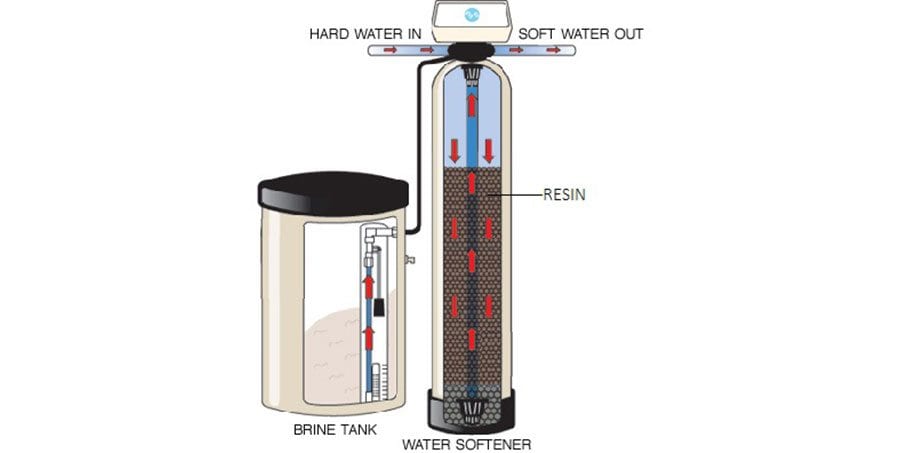 HARD WATER IN

SOFT WATER OUT

RESIN

BRINE TANK

WATER SOFTENER